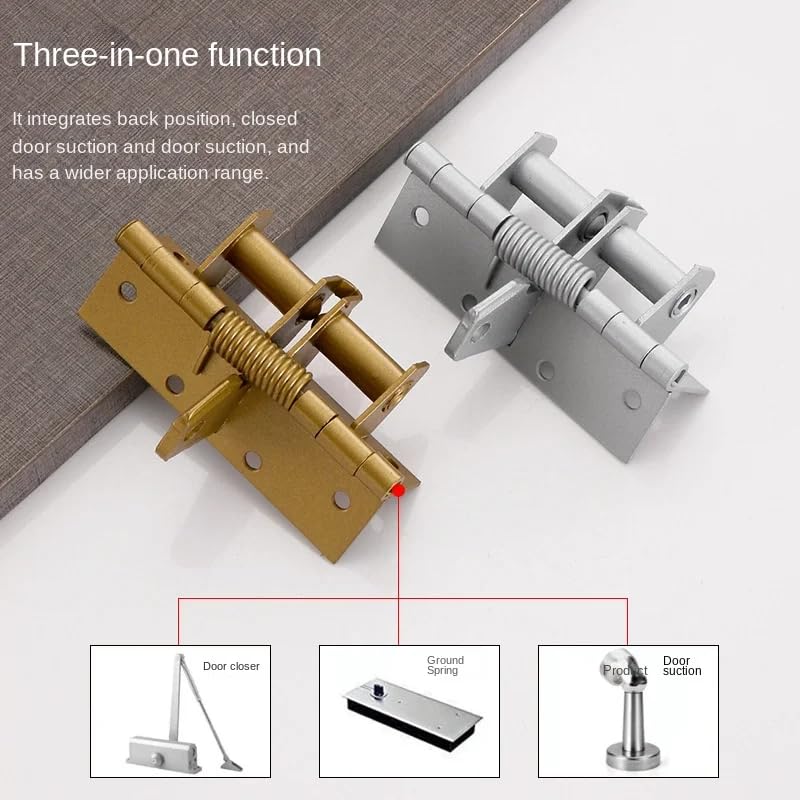 Three-in-one function

It integrates back position, closed door suction and door suction, and has a wider application range.

Door closer

Ground Spring

Product

Door suction